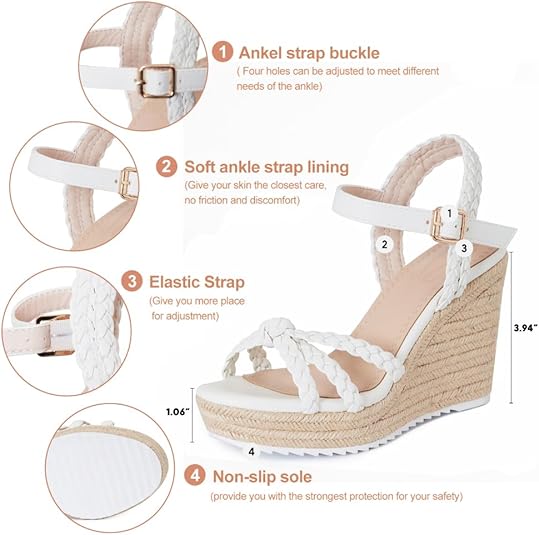 1 Ankel strap buckle
( Four holes can be adjusted to meet different needs of the ankle)

2 Soft ankle strap lining
(Give your skin the closest care, no friction and discomfort)

3 Elastic Strap
(Give you more place for adjustment)

4 Non-slip sole
(provide you with the strongest protection for your safety)

1
2
3
3.94"
1.06"
4